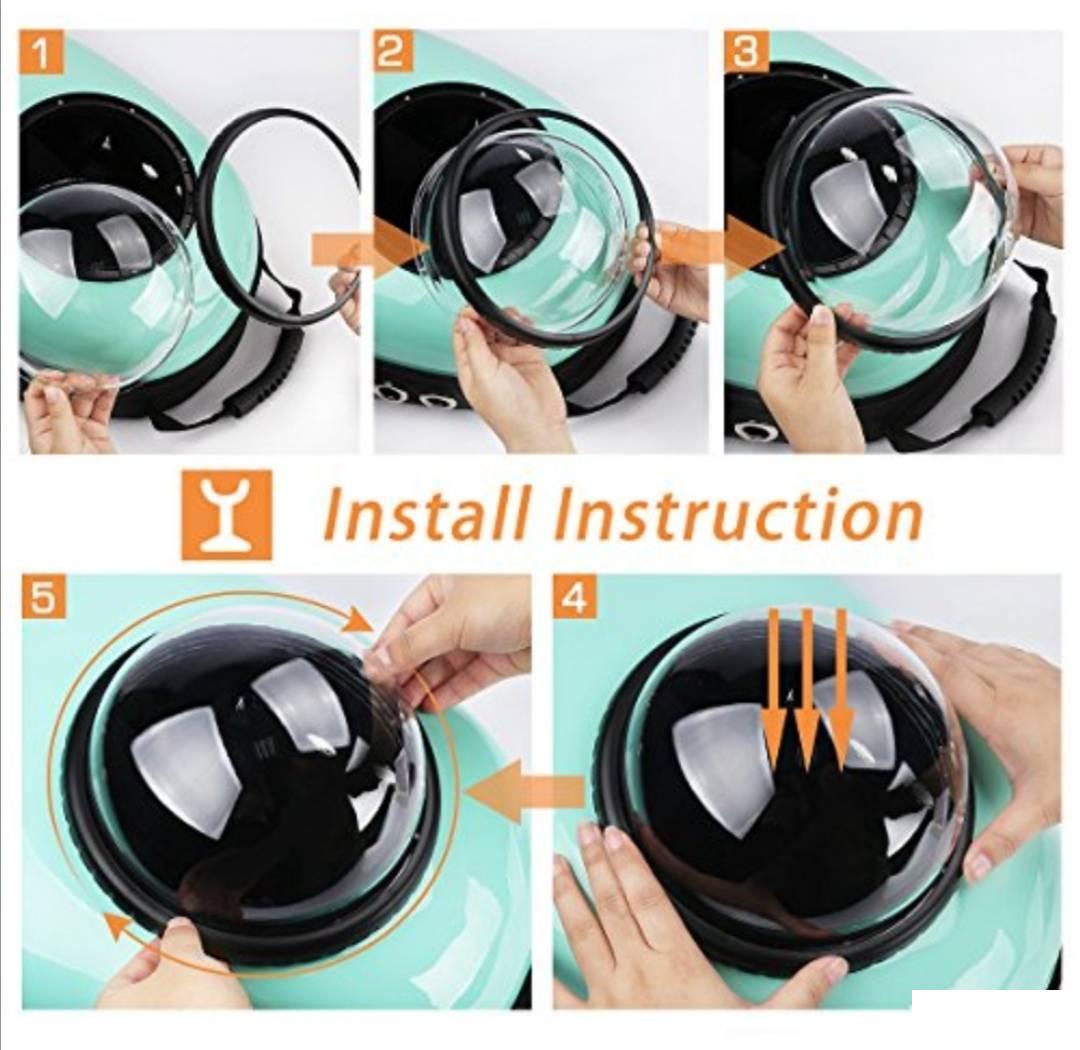 1

2

3

Install Instruction

5

4